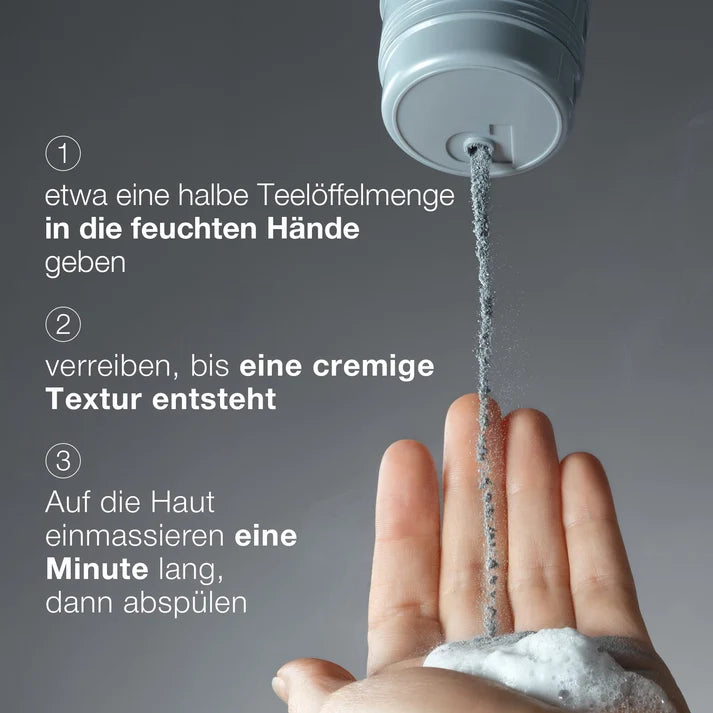 1

etwa eine halbe Teelöffelmenge in die feuchten Hände geben

2

verreiben, bis eine cremige Textur entsteht

3

Auf die Haut einmassieren eine Minute lang, dann abspülen